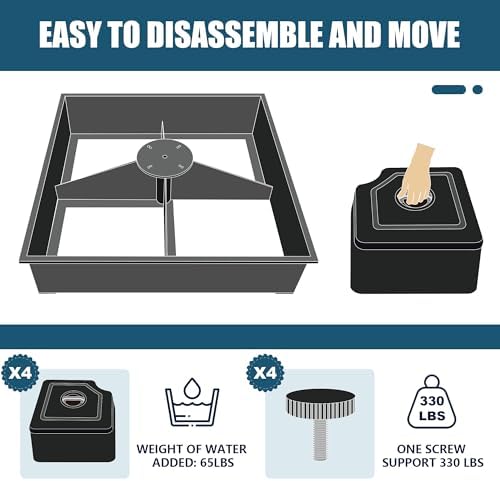 EASY TO DISASSEMBLE AND MOVE

X4

WEIGHT OF WATER ADDED: 65LBS

X4

330 LBS

ONE SCREW SUPPORT 330 LBS